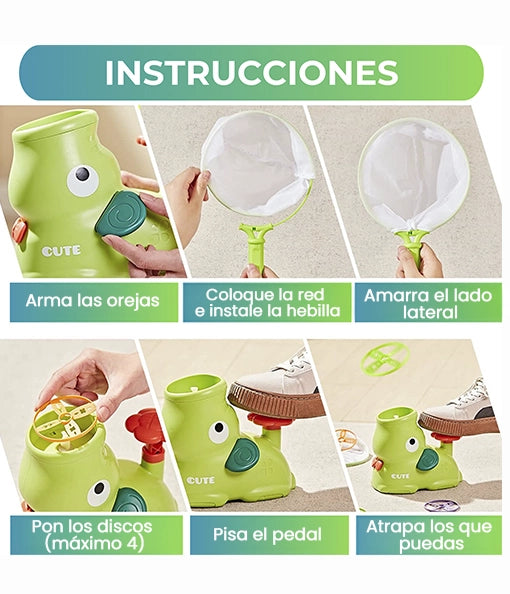 INSTRUCCIONES

CUTE

Arma las orejas

Coloque la red e instale la hebilla

Amarra el lado lateral

CUTE

CUTE

Pon los discos (máximo 4)

Pisa el pedal

Atrapa los que puedas